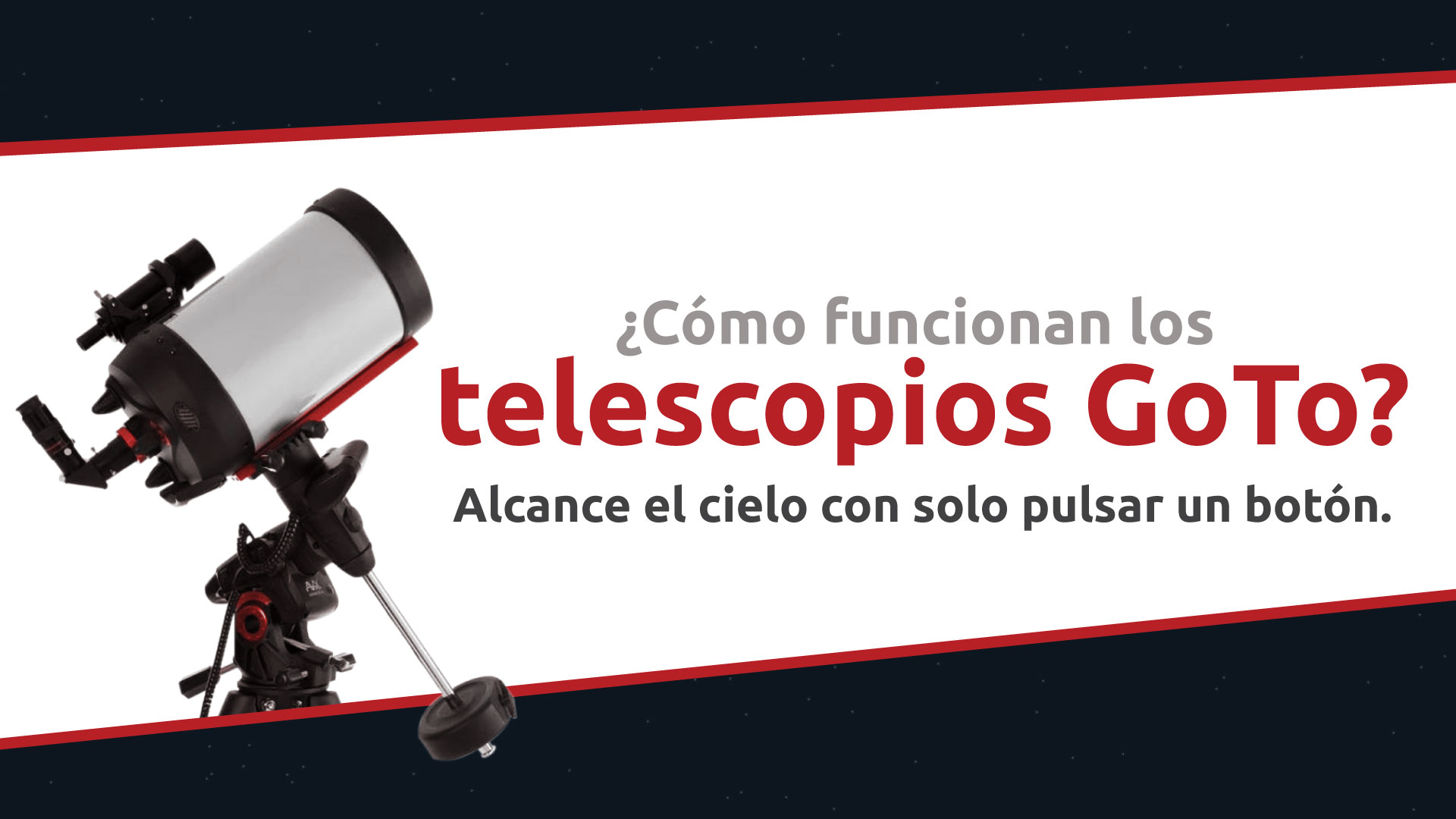 ¿Cómo funcionan los telescopios GoTo?

Alcance el cielo con solo pulsar un botón.